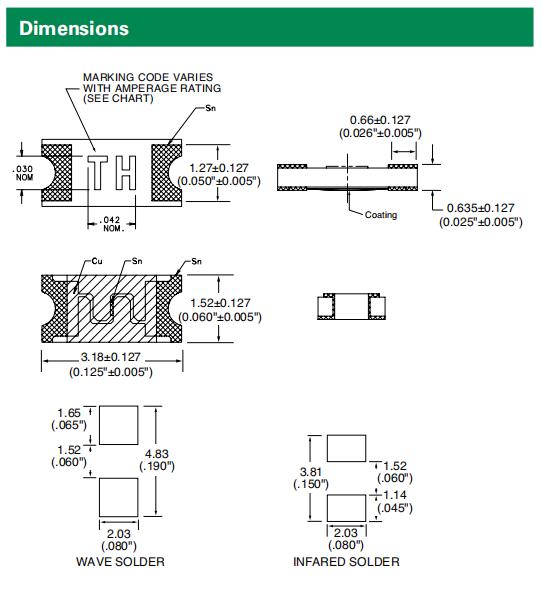 Dimensions

MARKING CODE VARIES WITH AMPERAGE RATING (SEE CHART)

Sn

.030 NOM

TH

1.27±0.127 (0.050"±0.005")

.042 NOM.

0.66±0.127 (0.026"±0.005")

Coating

0.635±0.127 (0.025"±0.005")

Cu

Sn

Sn

1.52±0.127 (0.060"±0.005")

3.18±0.127 (0.125"±0.005")

1.65 (.065")

1.52 (.060")

4.83 (.190")

2.03 (.080")

WAVE SOLDER

3.81 (.150")

1.52 (.060")

1.14 (.045")

2.03 (.080")

INFARED SOLDER